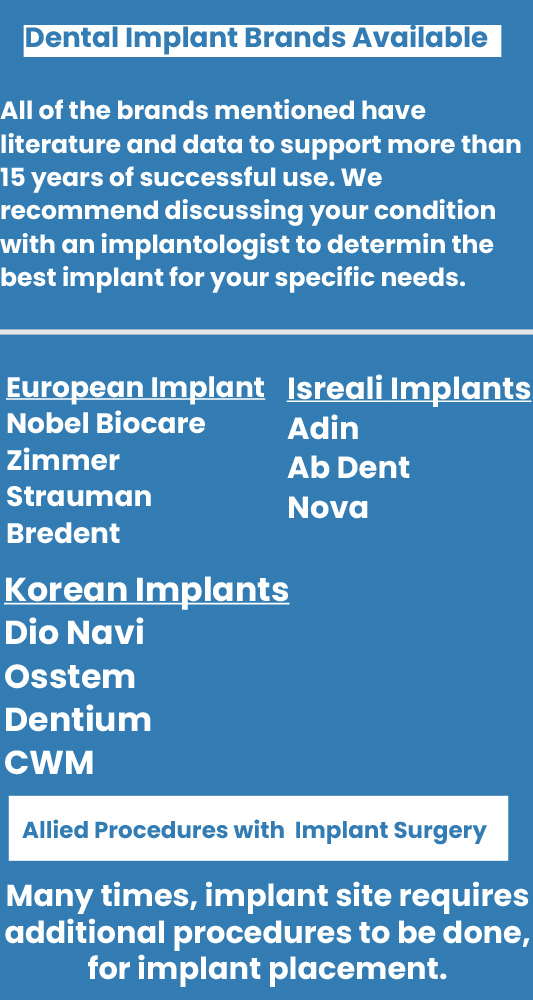 Dental Implant Brands Available

All of the brands mentioned have literature and data to support more than 15 years of successful use. We recommend discussing your condition with an implantologist to determin the best implant for your specific needs.

European Implant
Nobel Biocare
Zimmer
Strauman
Bredent

Isreali Implants
Adin
Ab Dent
Nova

Korean Implants
Dio Navi
Osstem
Dentium
CWM

Allied Procedures with Implant Surgery

Many times, implant site requires additional procedures to be done, for implant placement.